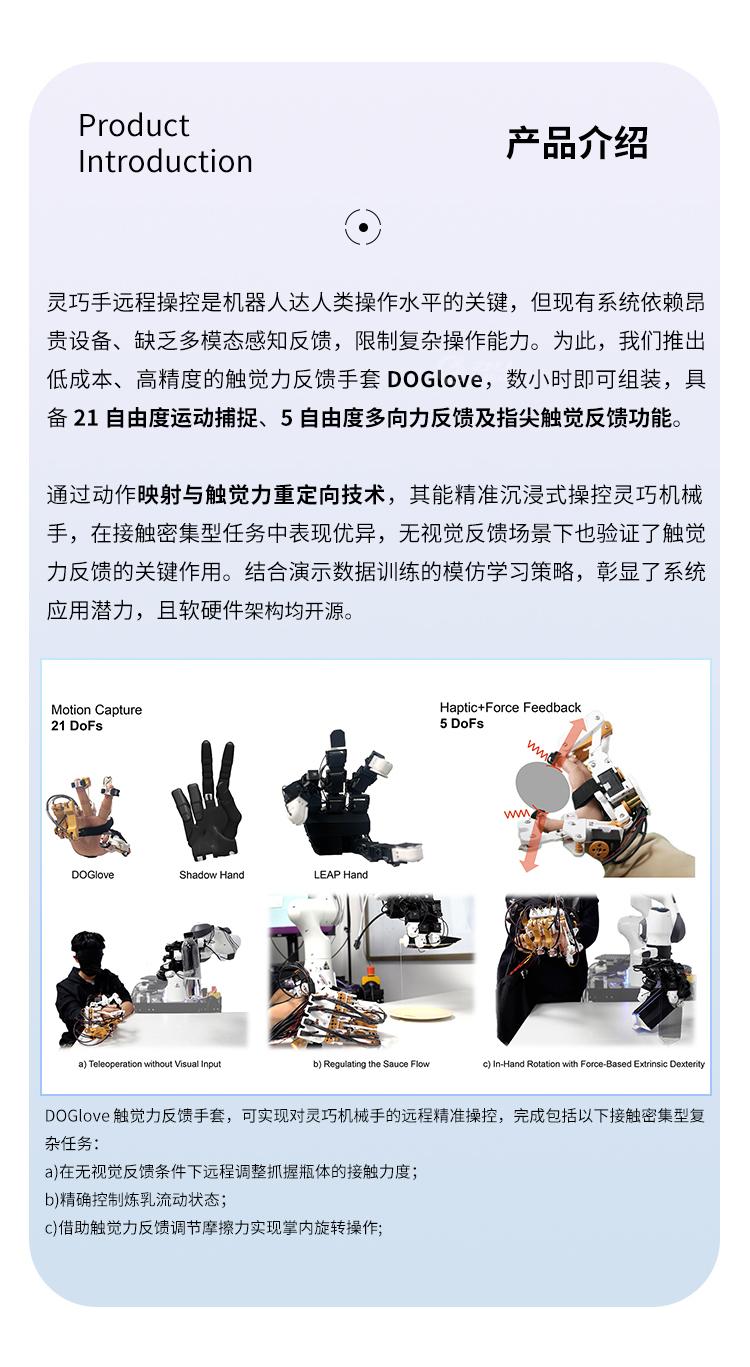 Product Introduction

产品介绍

灵巧手远程操控是机器人达人类操作水平的关键，但现有系统依赖昂贵设备、缺乏多模态感知反馈，限制复杂操作能力。为此，我们推出低成本、高精度的触觉力反馈手套 DOGlove，数小时即可组装，具备 21 自由度运动捕捉、5 自由度多向力反馈及指尖触觉反馈功能。

通过动作映射与触觉力重定向技术，其能精准沉浸式操控灵巧机械手，在接触密集型任务中表现优异，无视觉反馈场景下也验证了触觉力反馈的关键作用。结合演示数据训练的模仿学习策略，彰显了系统应用潜力，且软硬件架构均开源。

Motion Capture
21 DoFs

Haptic+Force Feedback
5 DoFs

DOGlove

Shadow Hand

LEAP Hand

a) Teleoperation without Visual Input

b) Regulating the Sauce Flow

c) In-Hand Rotation with Force-Based Extrinsic Dexterity

DOGlove 触觉力反馈手套，可实现对灵巧机械手的远程精准操控，完成包括以下接触密集型复杂任务：
a)在无视觉反馈条件下远程调整抓握瓶体的接触力度；
b)精确控制炼乳流动状态；
c)借助触觉力反馈调节摩擦力实现掌内旋转操作;