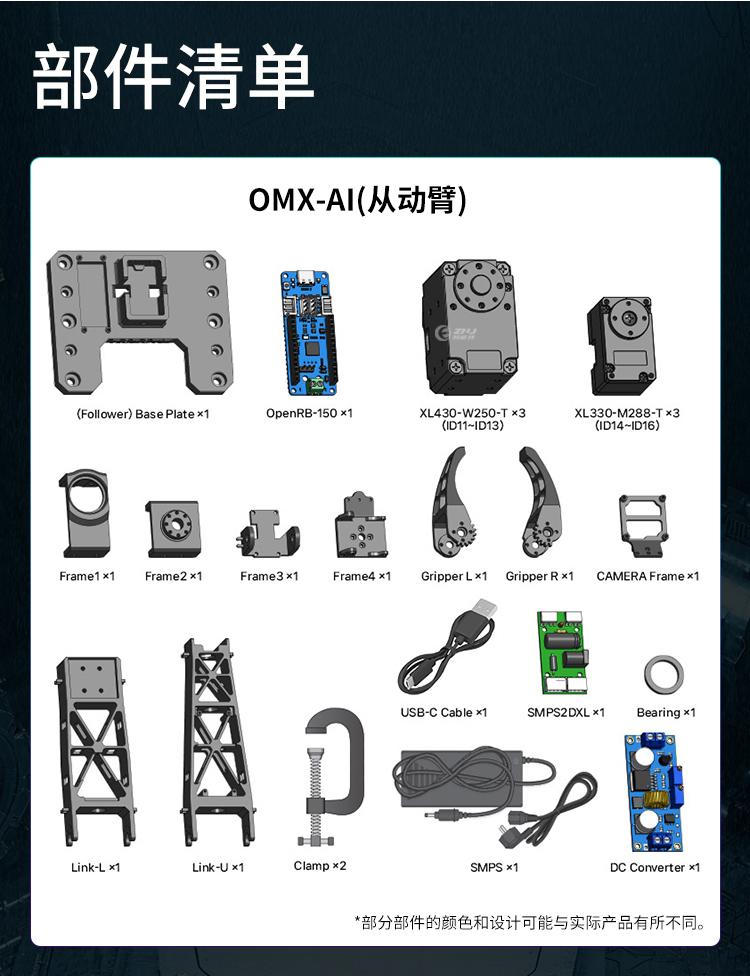 部件清单

OMX-AI(从动臂)

(Follower) Base Plate ×1

OpenRB-150 ×1

XL430-W250-T ×3 (ID11~ID13)

XL330-M288-T ×3 (ID14~ID16)

Frame1 ×1

Frame2 ×1

Frame3 ×1

Frame4 ×1

Gripper L ×1

Gripper R ×1

CAMERA Frame ×1

USB-C Cable ×1

SMPS2DXL ×1

Bearing ×1

Link-L ×1

Link-U ×1

Clamp ×2

SMPS ×1

DC Converter ×1

*部分部件的颜色和设计可能与实际产品有所不同。