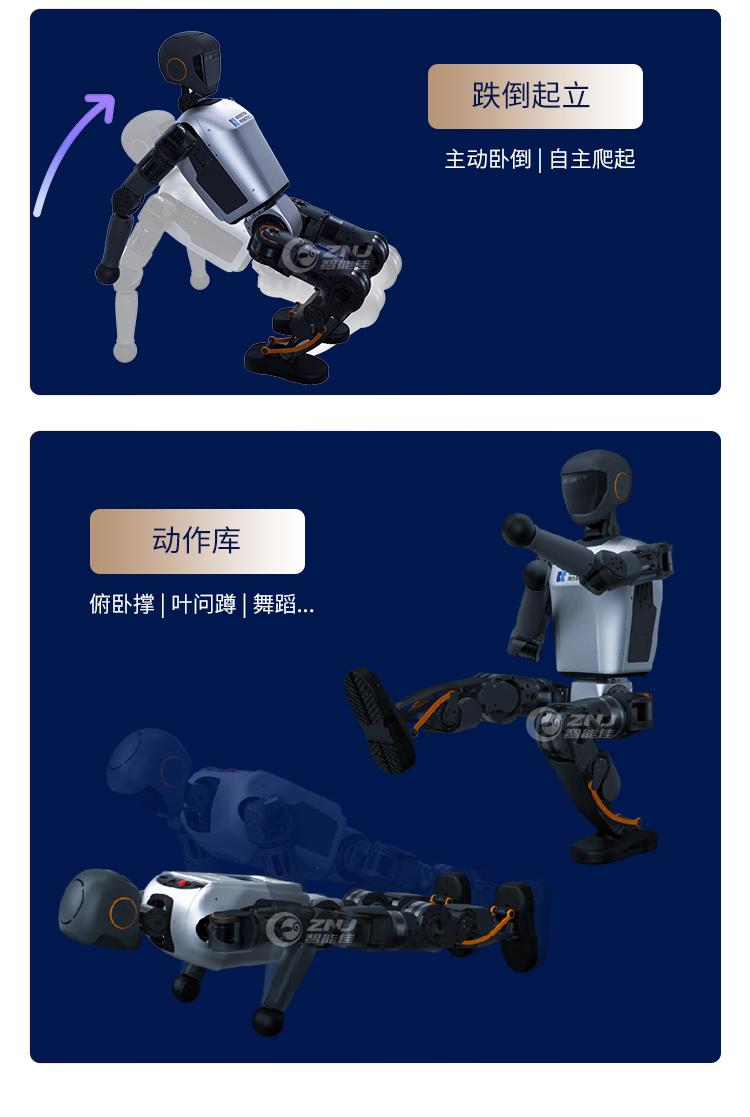 跌倒起立

主动卧倒 | 自主爬起

ZNJ 智能佳

动作库

俯卧撑 | 叶问蹲 | 舞蹈...

ZNJ 智能佳

ZNJ 智能佳