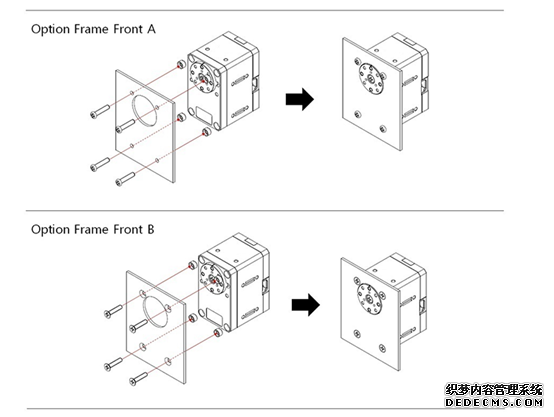 Option Frame Front A

Option Frame Front B

织梦内容管理系统
DEDECMS.COM