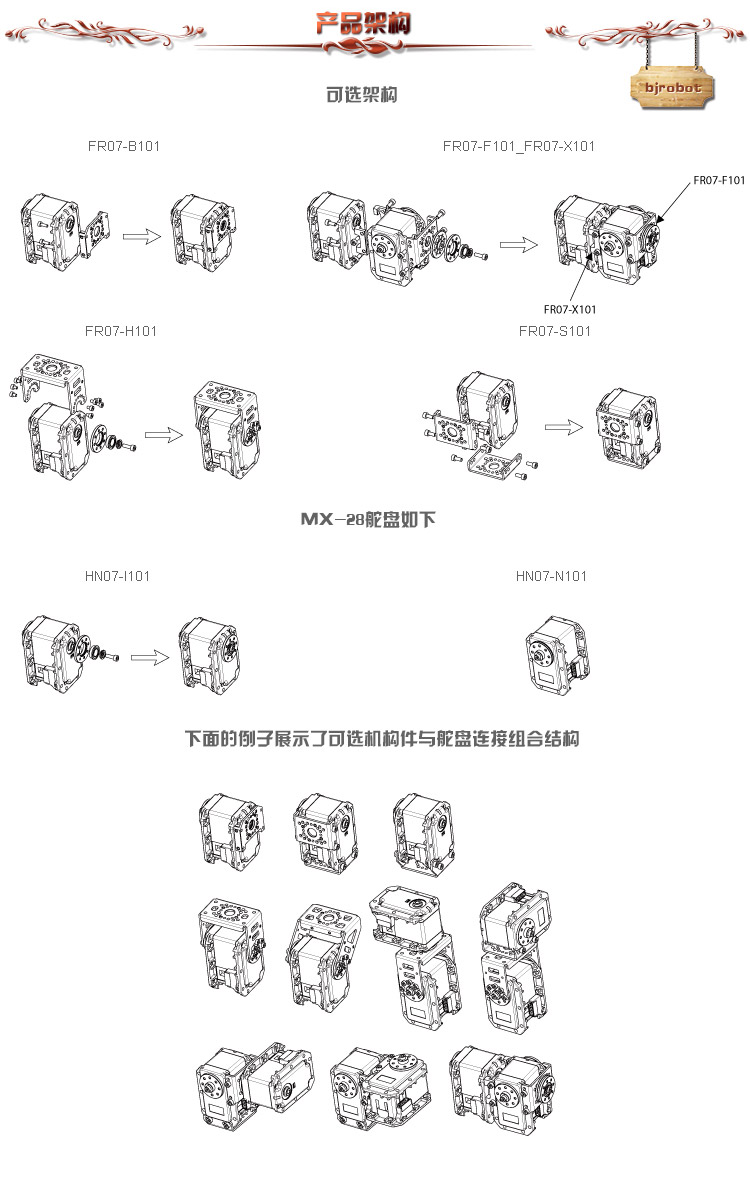 产品架构

bjrobot

可选架构

FR07-B101

FR07-F101_FR07-X101

FR07-F101

FR07-X101

FR07-H101

FR07-S101

MX-28舵盘如下

HN07-I101

HN07-N101

下面的例子展示了可选机构件与舵盘连接组合结构