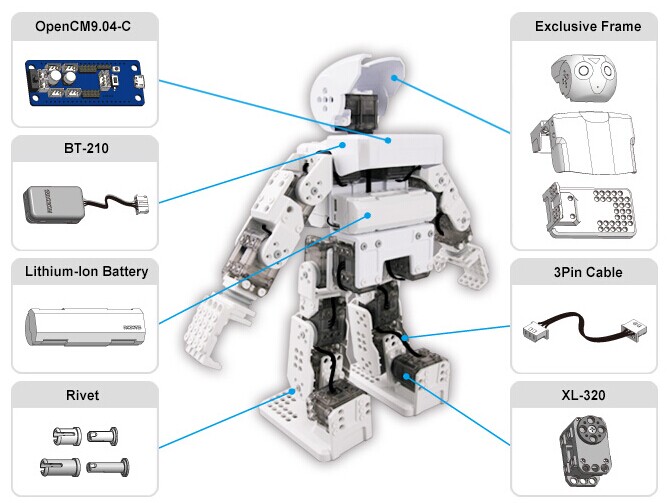 OpenCM9.04-C

BT-210

Lithium-Ion Battery

Rivet

Exclusive Frame

3Pin Cable

XL-320